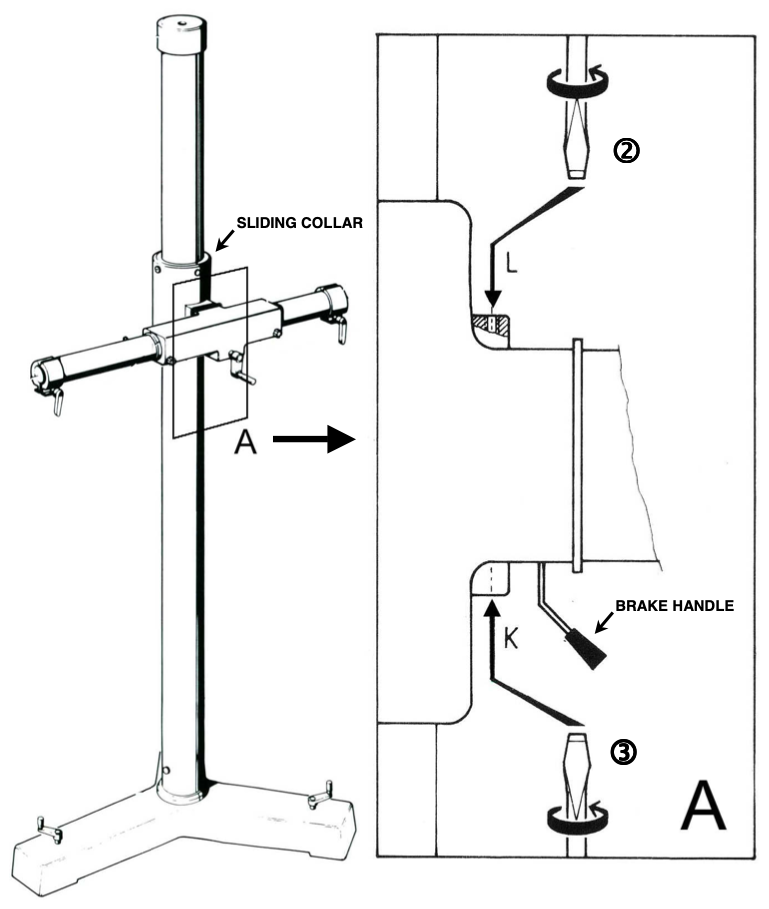 SLIDING COLLAR

A

②

L

BRAKE HANDLE

K

③

A